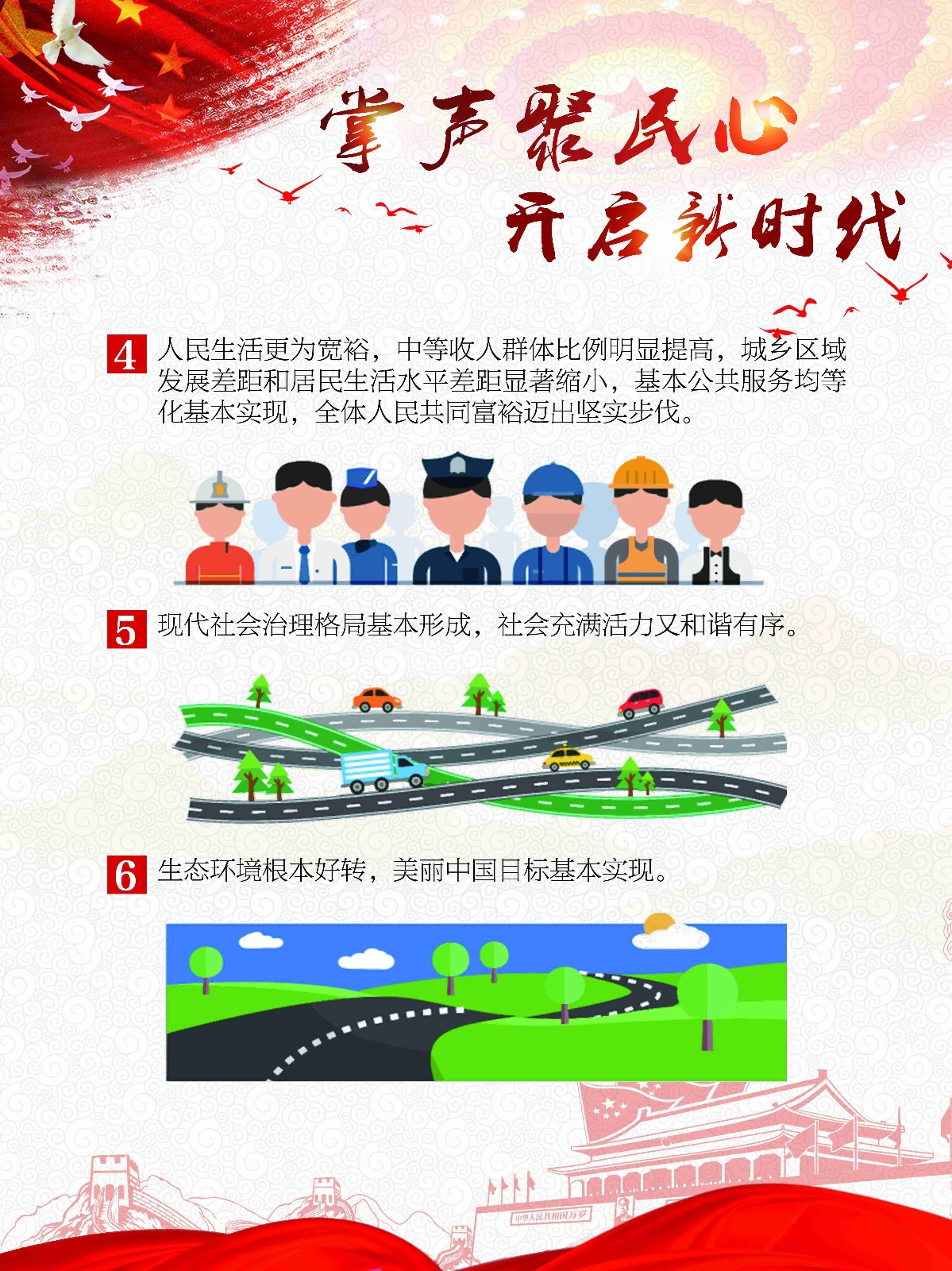 掌声聚民心
开启新时代

4 人民生活更为宽裕，中等收入群体比例明显提高，城乡区域发展差距和居民生活水平差距显著缩小，基本公共服务均等化基本实现，全体人民共同富裕迈出坚实步伐。

5 现代社会治理格局基本形成，社会充满活力又和谐有序。

6 生态环境根本好转，美丽中国目标基本实现。

中华人民共和国万岁